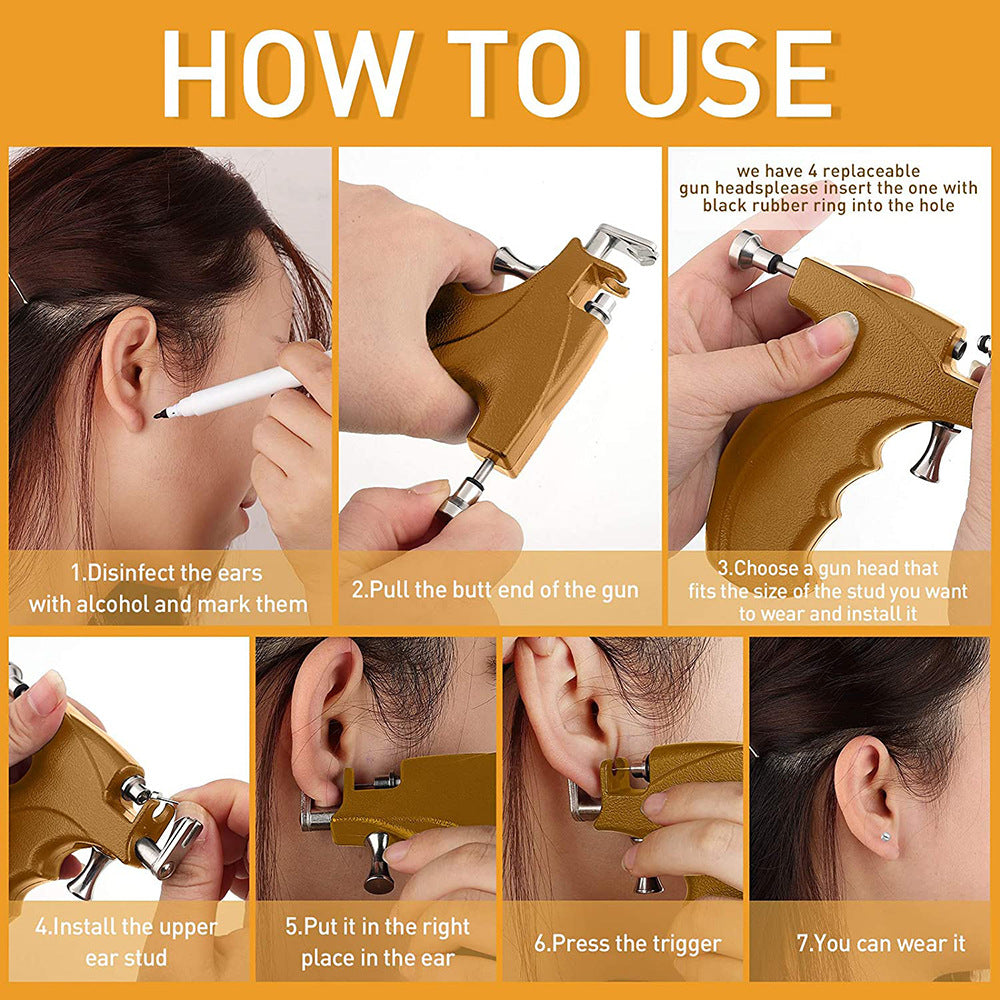 HOW TO USE

1.Disinfect the ears with alcohol and mark them

2.Pull the butt end of the gun

we have 4 replaceable gun headsplease insert the one with black rubber ring into the hole

3.Choose a gun head that fits the size of the stud you want to wear and install it

4.Install the upper ear stud

5.Put it in the right place in the ear

6.Press the trigger

7.You can wear it